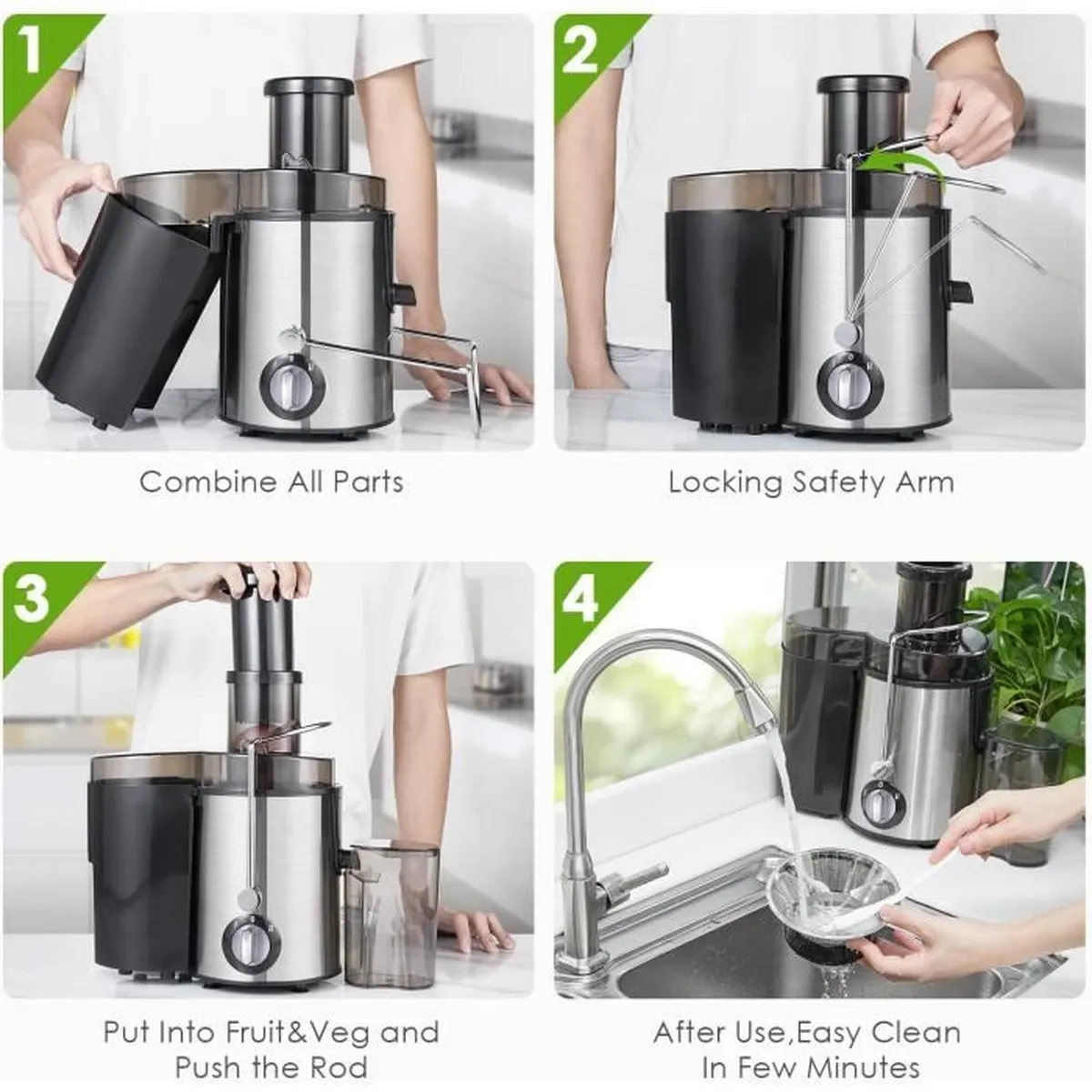 1

Combine All Parts

2

Locking Safety Arm

3

Put Into Fruit&Veg and Push the Rod

4

After Use,Easy Clean In Few Minutes