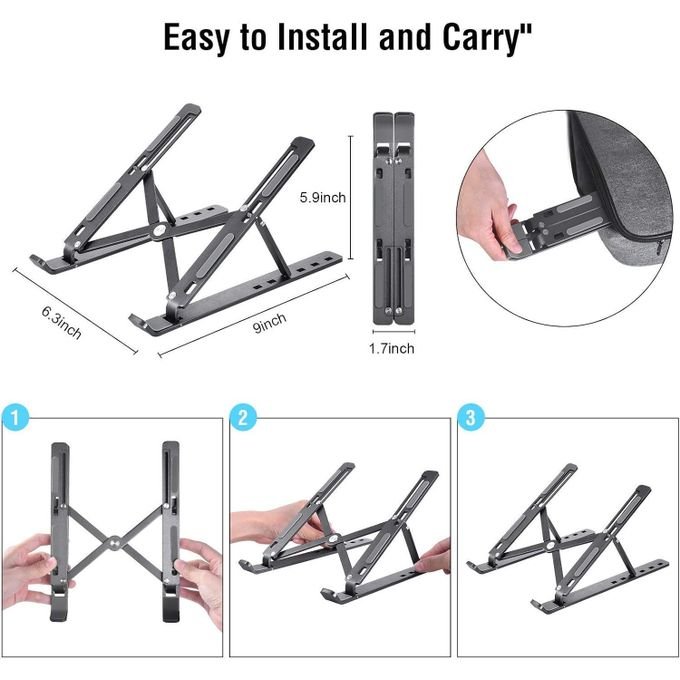 Easy to Install and Carry"

5.9inch

6.3inch

9inch

1.7inch

1

2

3